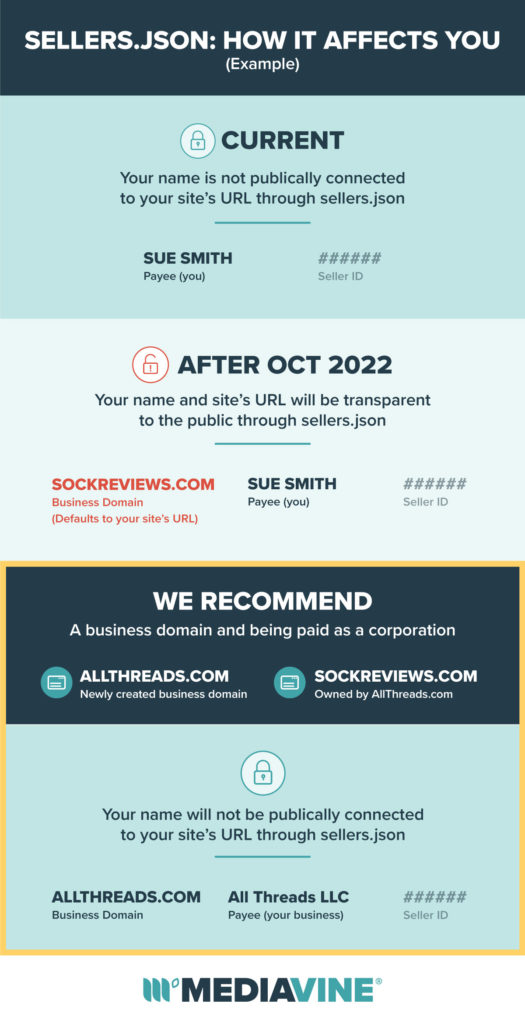 SELLERS.JSON: HOW IT AFFECTS YOU
(Example)

CURRENT

Your name is not publically connected to your site's URL through sellers.json

SUE SMITH
Payee (you)

######
Seller ID

AFTER OCT 2022

Your name and site's URL will be transparent to the public through sellers.json

SOCKREVIEWS.COM
Business Domain
(Defaults to your site's URL)

SUE SMITH
Payee (you)

######
Seller ID

WE RECOMMEND

A business domain and being paid as a corporation

ALLTHREADS.COM
Newly created business domain

SOCKREVIEWS.COM
Owned by AllThreads.com

Your name will not be publically connected to your site's URL through sellers.json

ALLTHREADS.COM
Business Domain

All Threads LLC
Payee (your business)

######
Seller ID

MEDIAVINE®