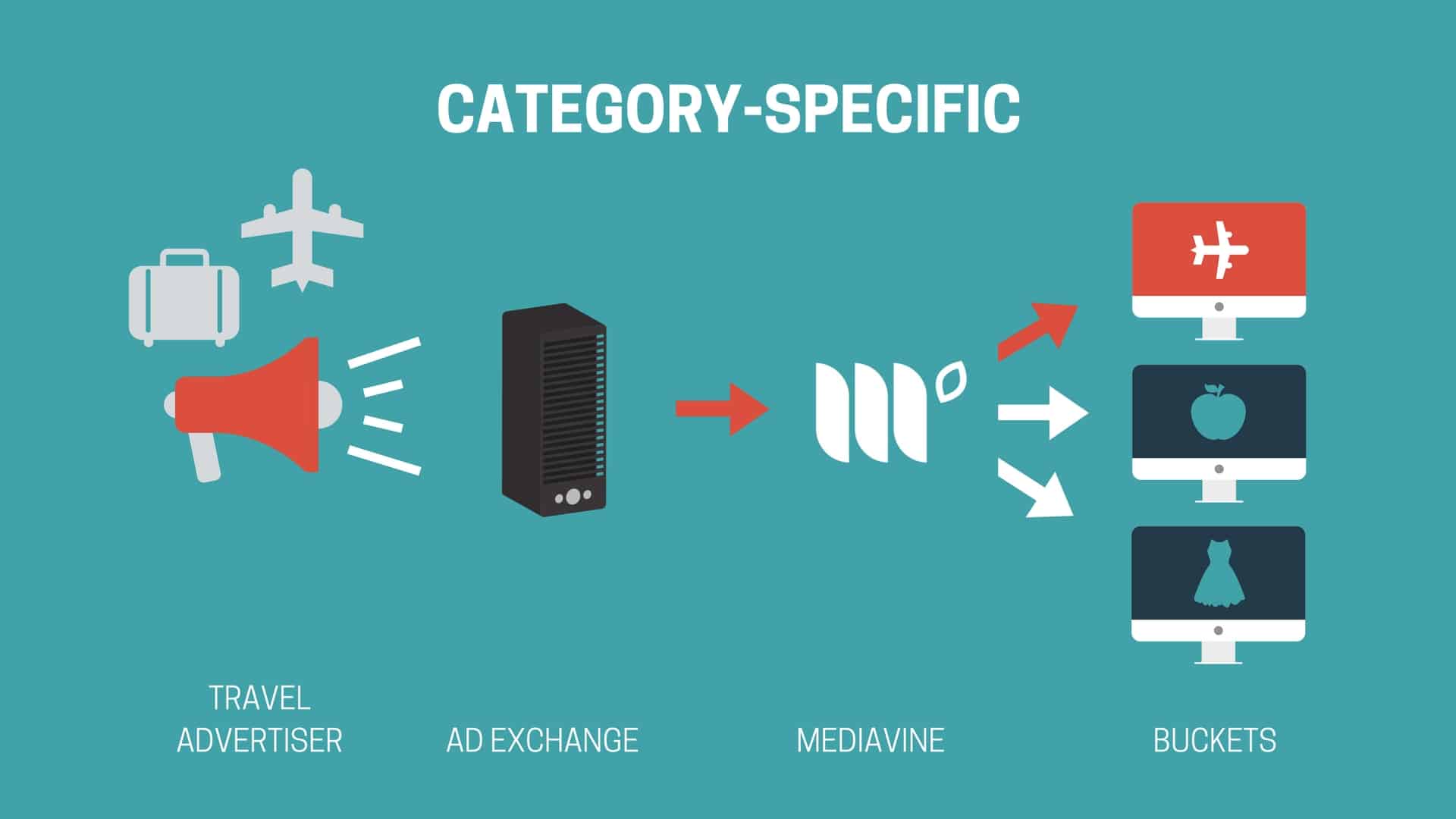 CATEGORY-SPECIFIC

TRAVEL ADVERTISER

AD EXCHANGE

MEDIAVINE

BUCKETS